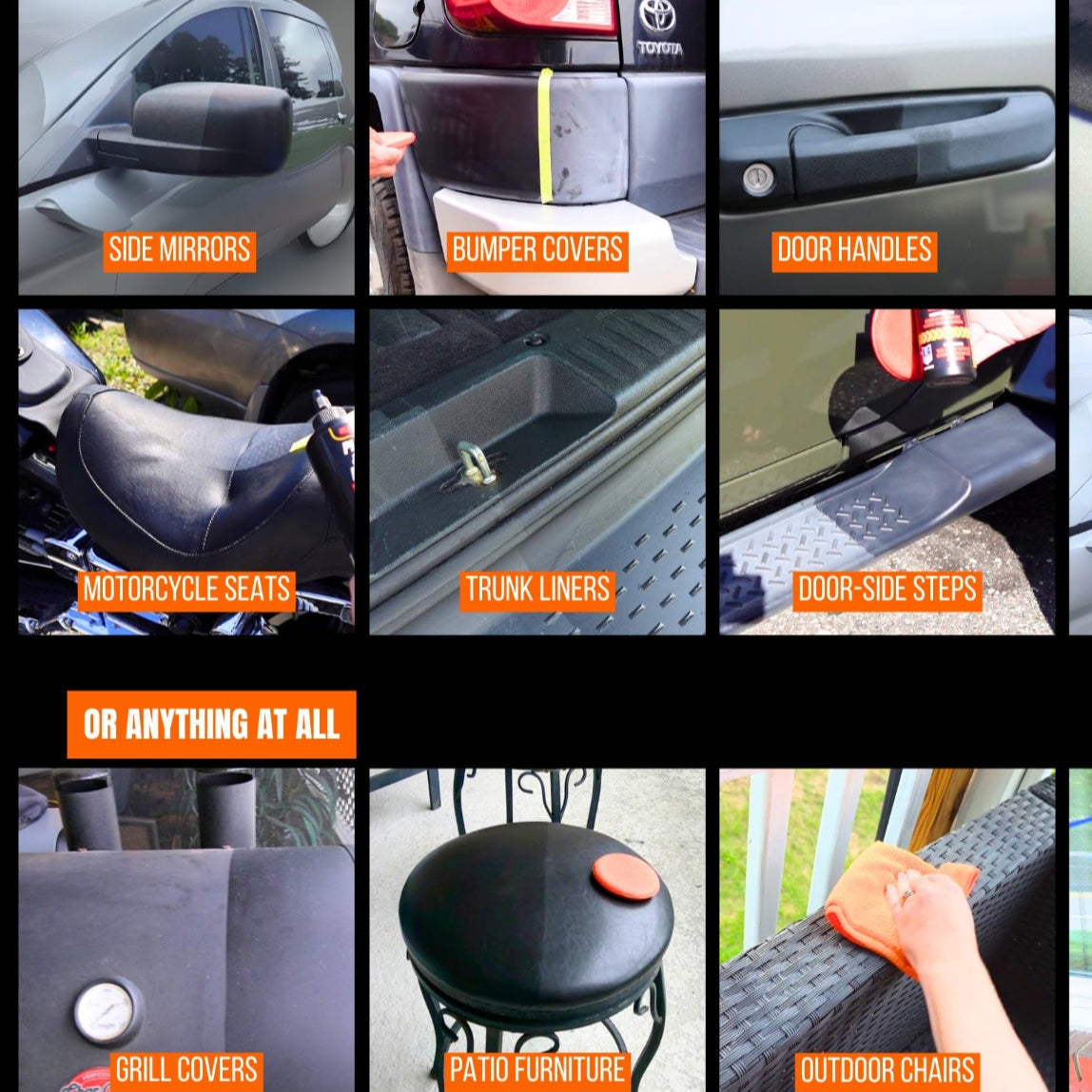 TOYOTA

SIDE MIRRORS

BUMPER COVERS

DOOR HANDLES

MOTORCYCLE SEATS

TRUNK LINERS

DOOR-SIDE STEPS

OR ANYTHING AT ALL

GRILL COVERS

PATIO FURNITURE

OUTDOOR CHAIRS